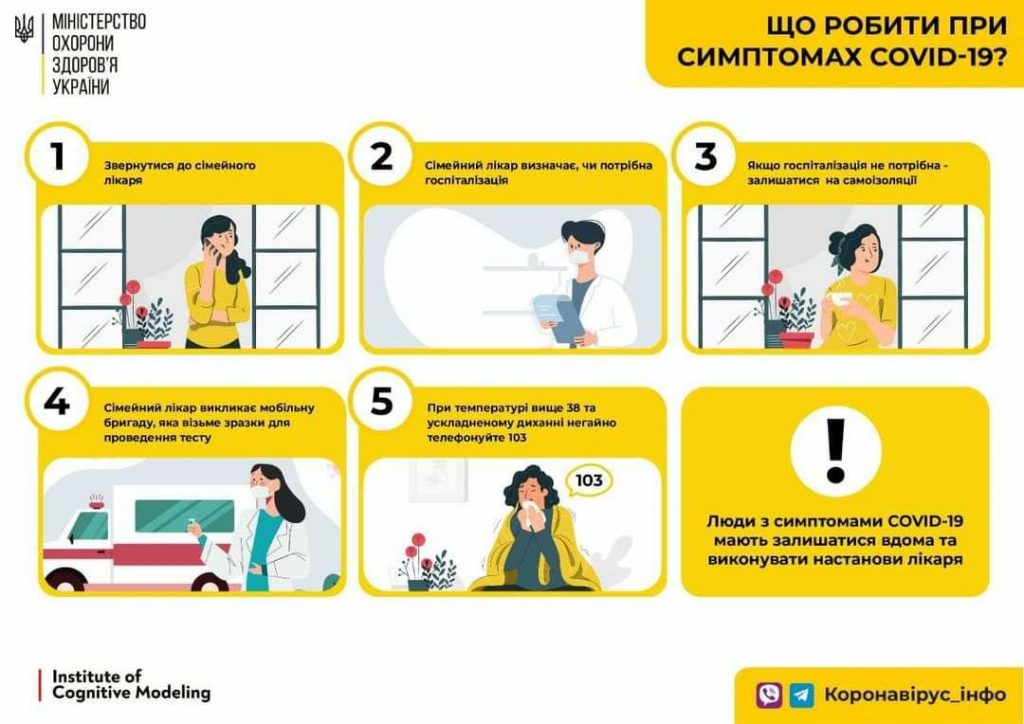 МІНІСТЕРСТВО ОХОРОНИ ЗДОРОВ'Я УКРАЇНИ

ЩО РОБИТИ ПРИ СИМПТОМАХ COVID-19?

1
Звернутися до сімейного лікаря

2
Сімейний лікар визначає, чи потрібна госпіталізація

3
Якщо госпіталізація не потрібна - залишатися на самоізоляції

4
Сімейний лікар викликає мобільну бригаду, яка візьме зразки для проведення тесту

5
При температурі вище 38 та ускладненому диханні негайно телефонуйте 103

103

!
Люди з симптомами COVID-19 мають залишатися вдома та виконувати настанови лікаря

Institute of Cognitive Modeling

Коронавірус_інфо